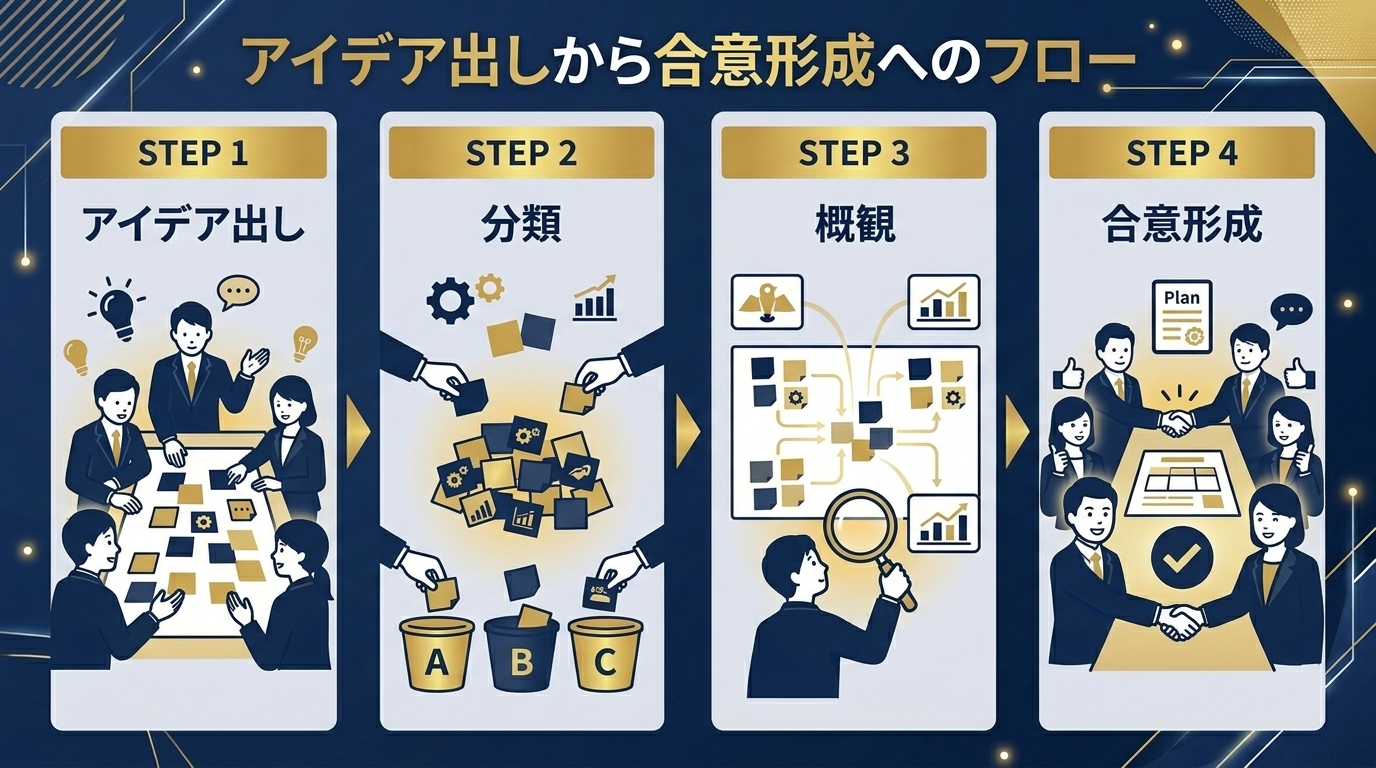 アイデア出しから合意形成へのフロー

STEP 1
アイデア出し

STEP 2
分類

A B C

STEP 3
概観

STEP 4
合意形成

Plan